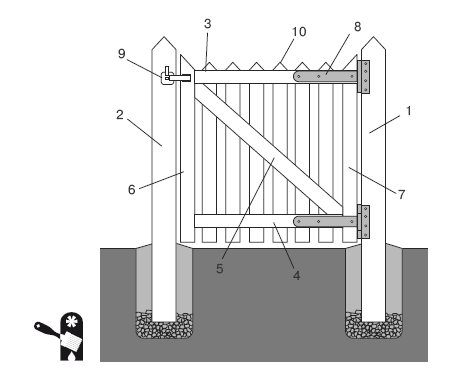 3
10
8
9
2
1
6
7
5
4