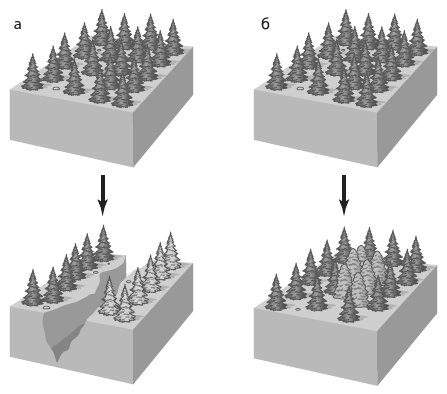 а

б