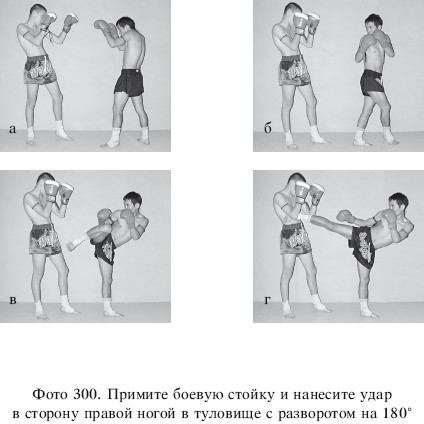 а

б

в

г

Фото 300. Примите боевую стойку и нанесите удар в сторону правой ногой в туловище с разворотом на 180°