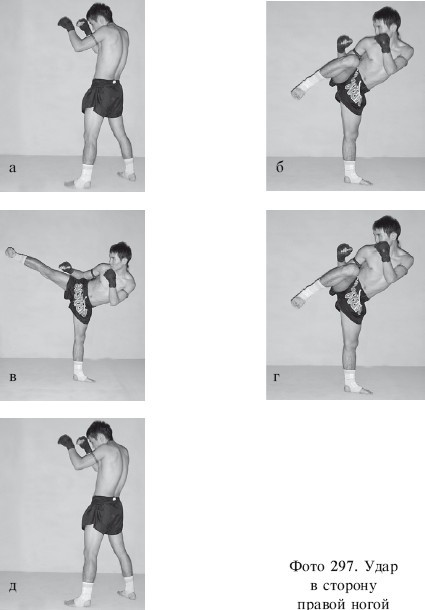 а

б

в

г

д

Фото 297. Удар в сторону правой ногой