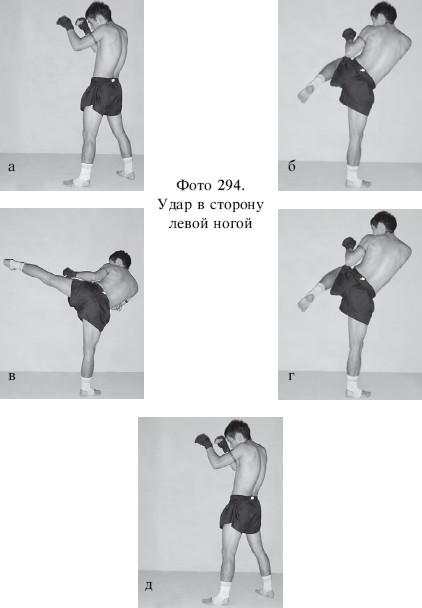 а

б

Фото 294.
Удар в сторону
левой ногой

в

г

д