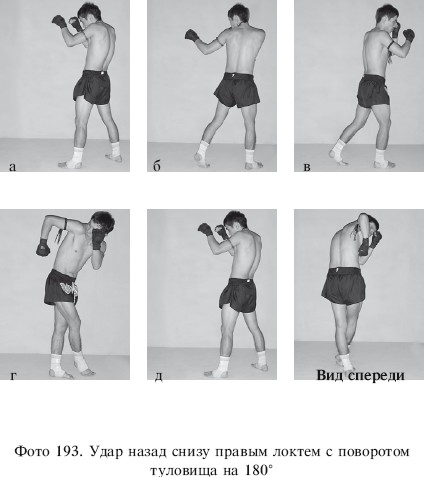 а

б

в

г

д

Вид спереди

Фото 193. Удар назад снизу правым локтем с поворотом туловища на 180°