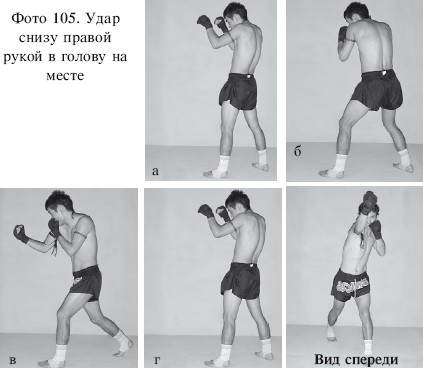 Фото 105. Удар снизу правой рукой в голову на месте

а

б

в

г

Вид спереди