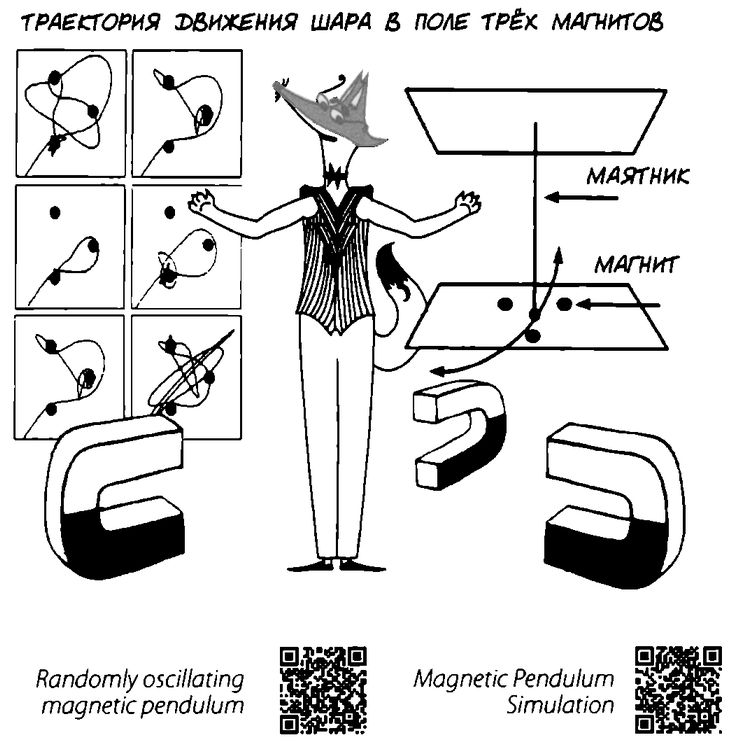 ТРАЕКТОРИЯ ДВИЖЕНИЯ ШАРА В ПОЛЕ ТРЁХ МАГНИТОВ

МАЯТНИК

МАГНИТ

Randomly oscillating magnetic pendulum

Magnetic Pendulum Simulation