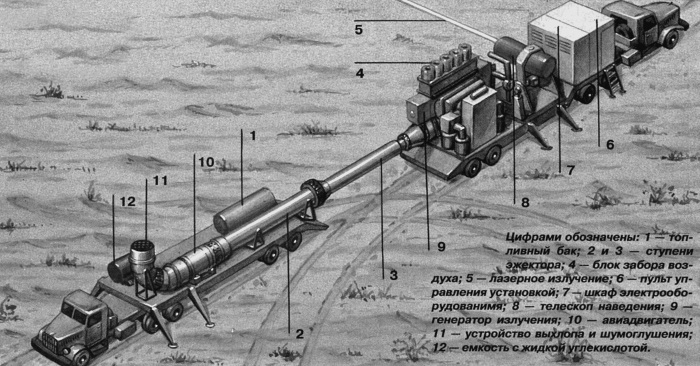 5

4

1

10

11

12

6

7

8

9

3

2

Цифрами обозначены: 1 — топливный бак; 2 и 3 — ступени эжектора; 4 — блок забора воздуха; 5 — лазерное излучение; 6 — пульт управления установкой; 7 — шкаф электрооборудованимя; 8 — телескоп наведения; 9 — генератор излучения; 10 — авиадвигатель; 11 — устройство выхлопа и шумоглушения; 12 — емкость с жидкой углекислотой.