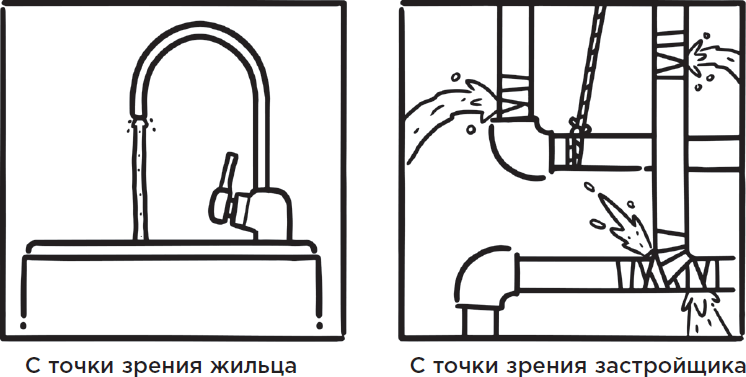 С точки зрения жильца

С точки зрения застройщика