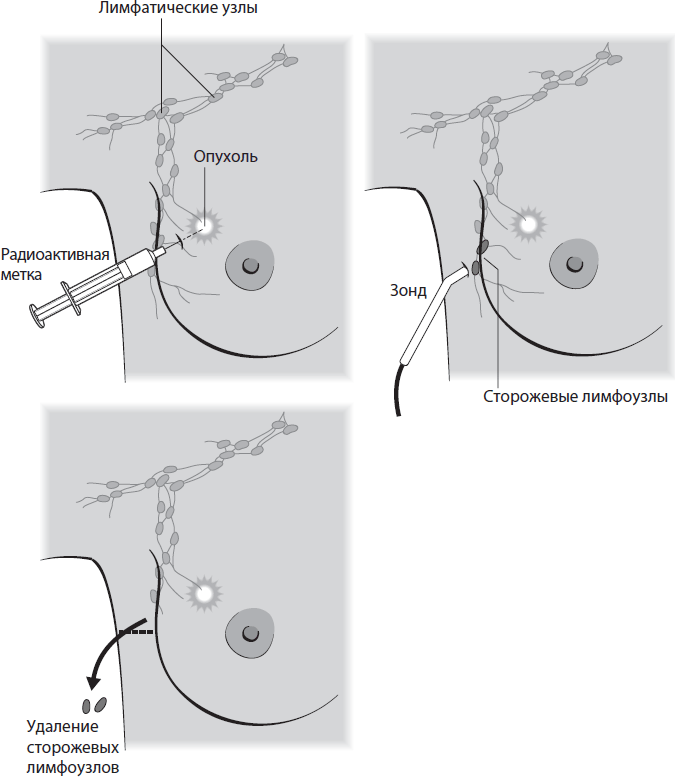 Лимфатические узлы

Опухоль

Радиоактивная метка

Зонд

Сторожевые лимфоузлы

Удаление сторожевых лимфоузлов