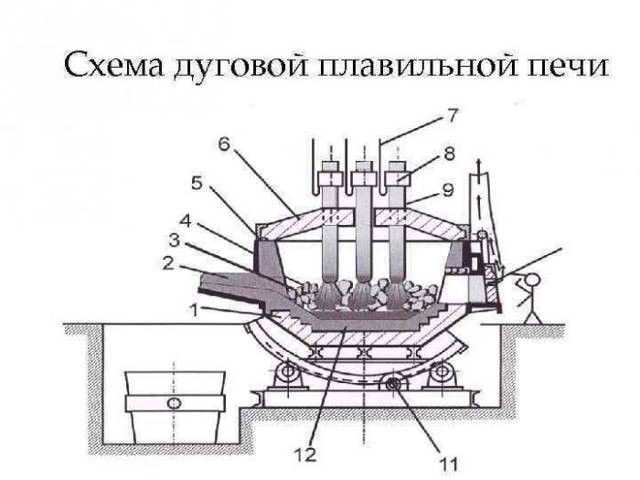 Схема дуговой плавильной печи

7
6
8
5
9
4
3
2
1
12
11