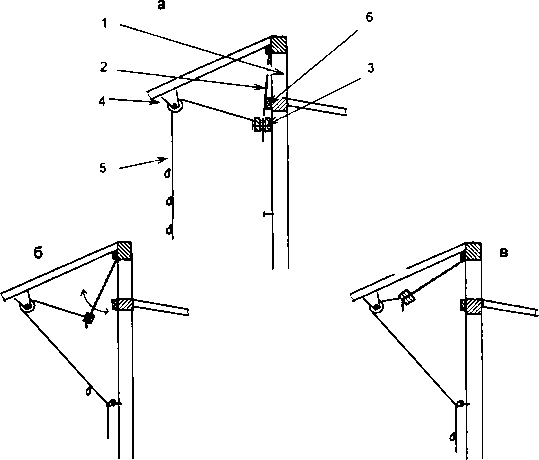 а
1
6
2
3
4
5
б
в