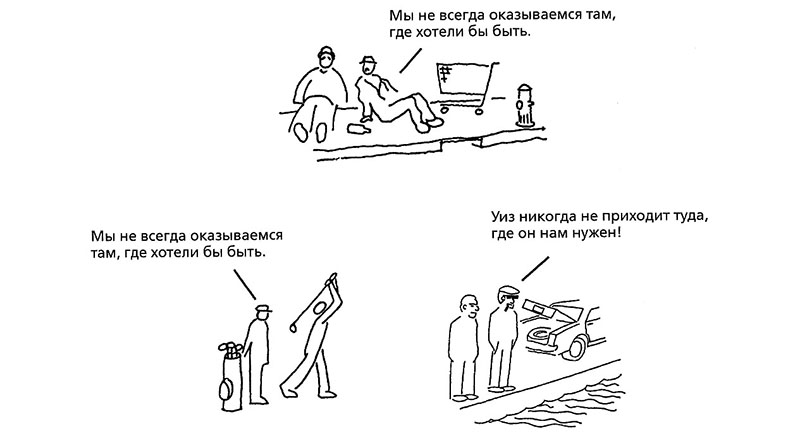 Мы не всегда оказываемся там, где хотели бы быть.

Мы не всегда оказываемся там, где хотели бы быть.

Уиз никогда не приходит туда, где он нам нужен!