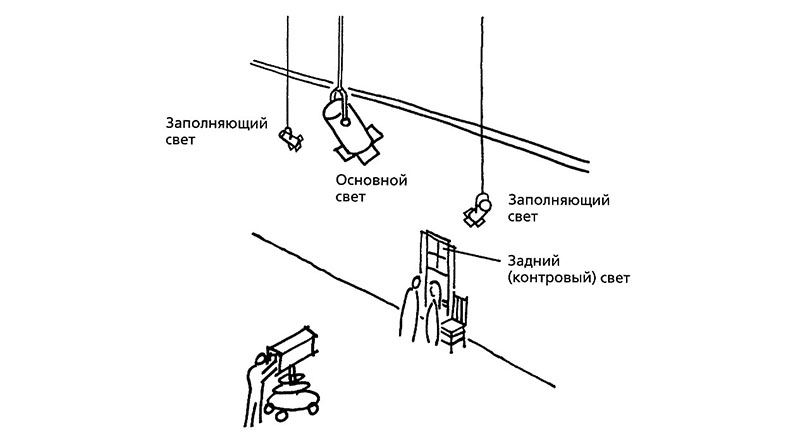 Заполняющий свет

Основной свет

Заполняющий свет

Задний (контровый) свет