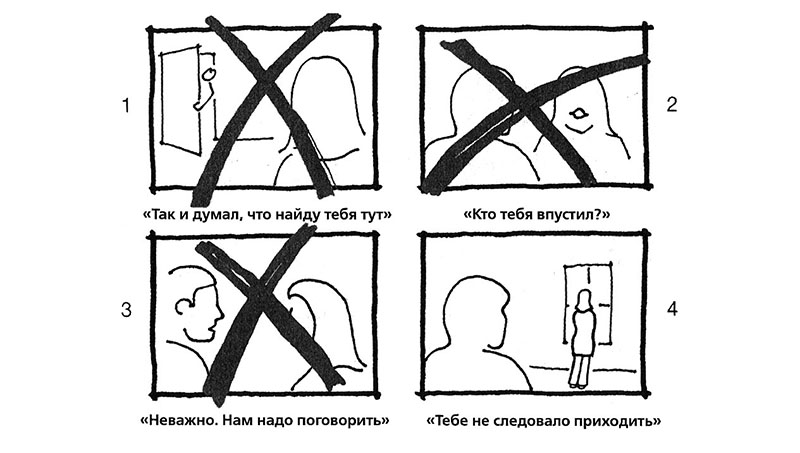 1

«Так и думал, что найду тебя тут»

2

«Кто тебя впустил?»

3

«Неважно. Нам надо поговорить»

4

«Тебе не следовало приходить»