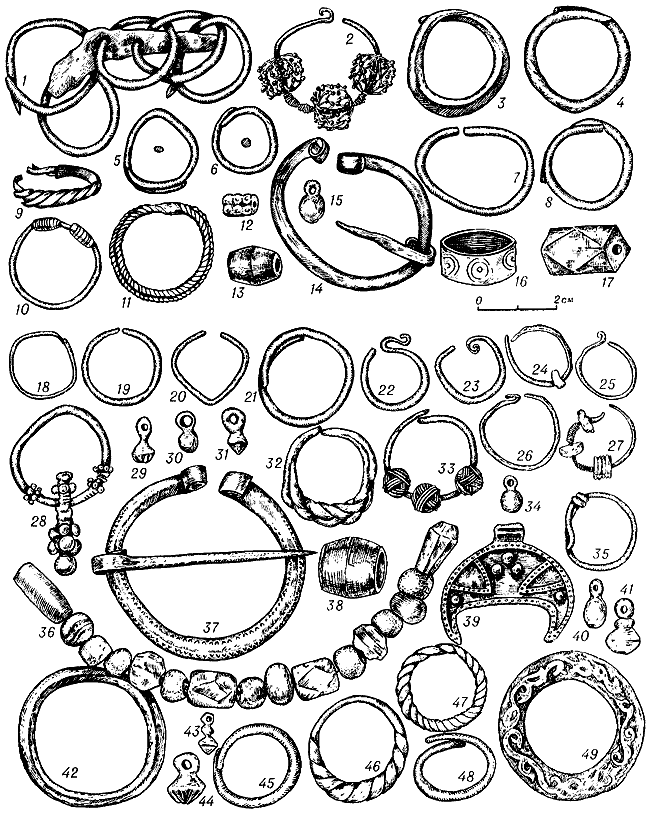 1 2 3 4 5 6 7 8 9 10 11 12 13 14 15 16 17
0 2 см
18 19 20 21 22 23 24 25 26 27 28 29 30 31 32 33 34 35 36 37 38 39 40 41 42 43 44 45 46 47 48 49