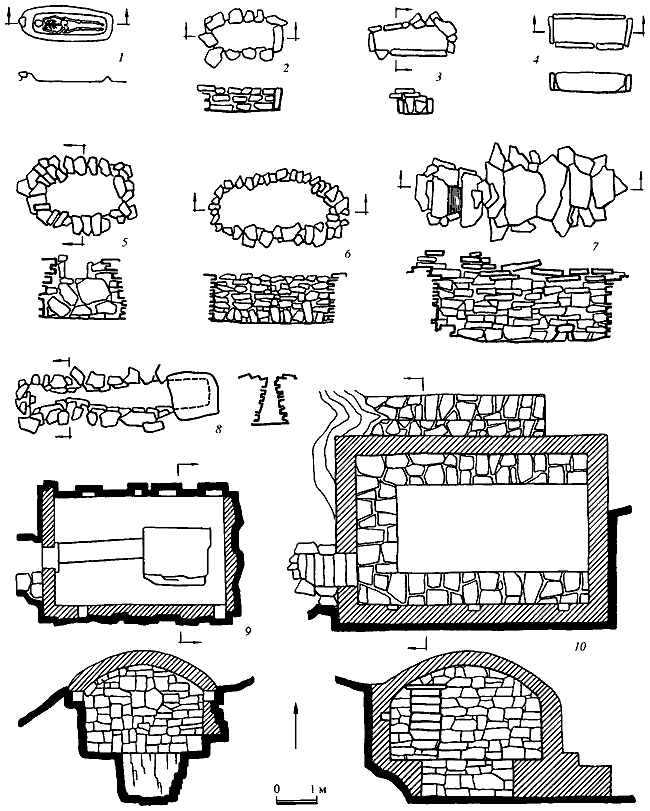 1
2
3
4
5
6
7
8
9
10
0 1 м