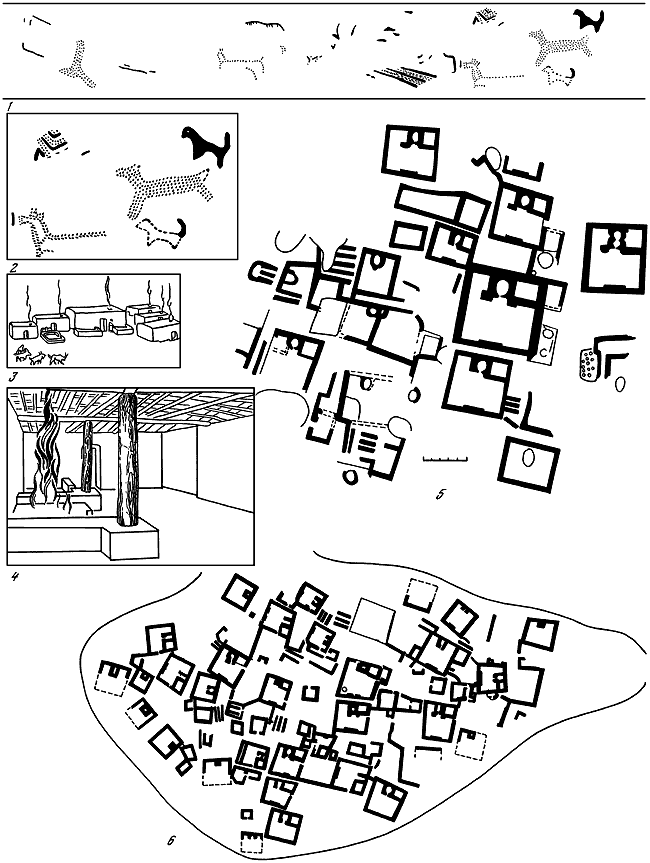 1

2

3

4

5

6