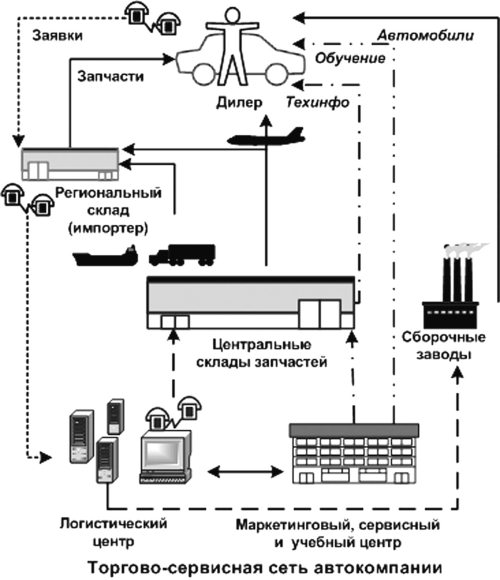 Заявки

Автомобили

Обучение

Запчасти

Дилер

Техинфо

Региональный склад (импортер)

Центральные склады запчастей

Сборочные заводы

Логистический центр

Маркетинговый, сервисный и учебный центр

Торгово-сервисная сеть автокомпании