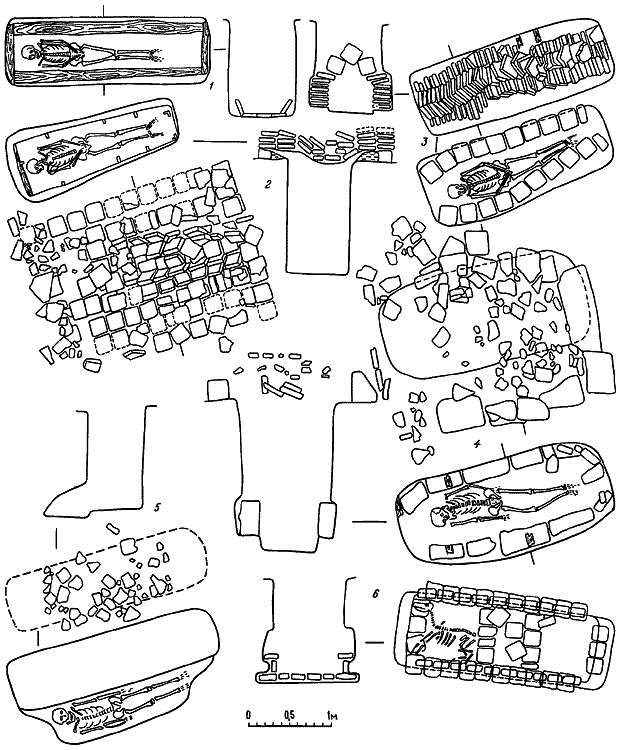 1
2
3
4
5
6
0 0,5 1м