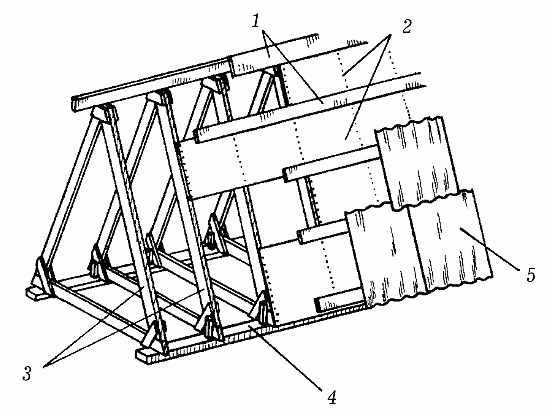 1
2
5
3
4