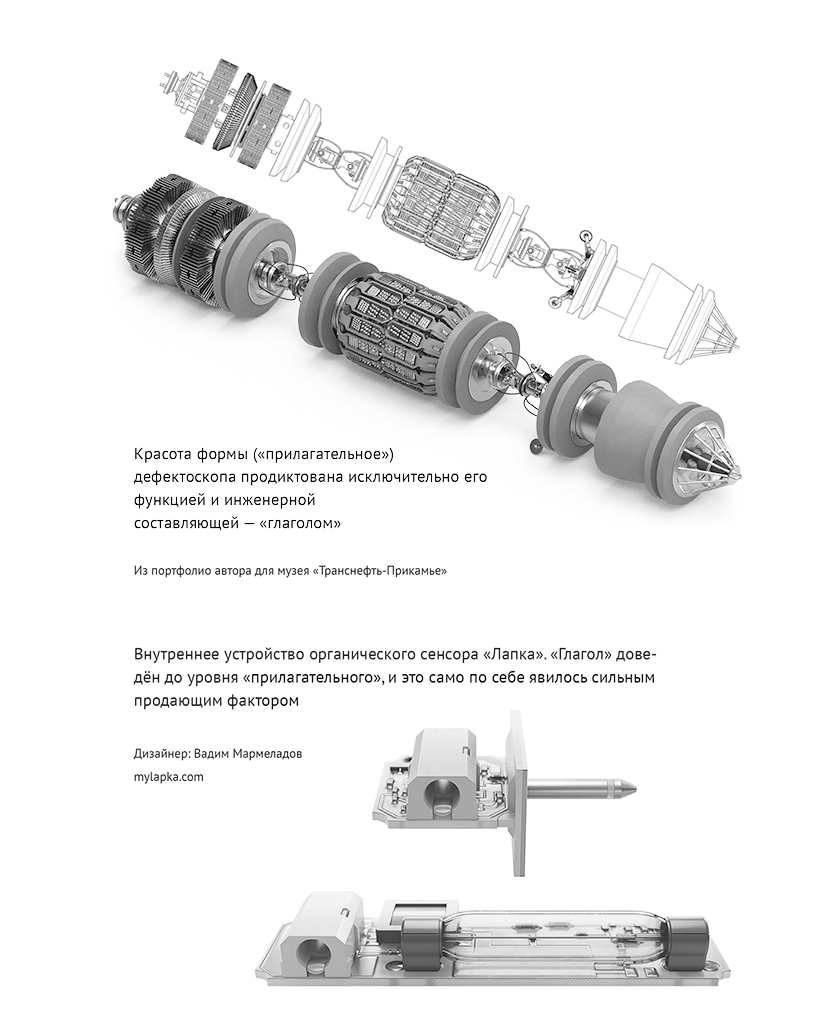 Красота формы («прилагательное») дефектоскопа продиктована исключительно его функцией и инженерной составляющей — «глаголом»

Из портфолио автора для музея «Транснефть-Прикамье»

Внутреннее устройство органического сенсора «Лапка». «Глагол» доведён до уровня «прилагательного», и это само по себе явилось сильным продающим фактором

Дизайнер: Вадим Мармеладов
mylapka.com