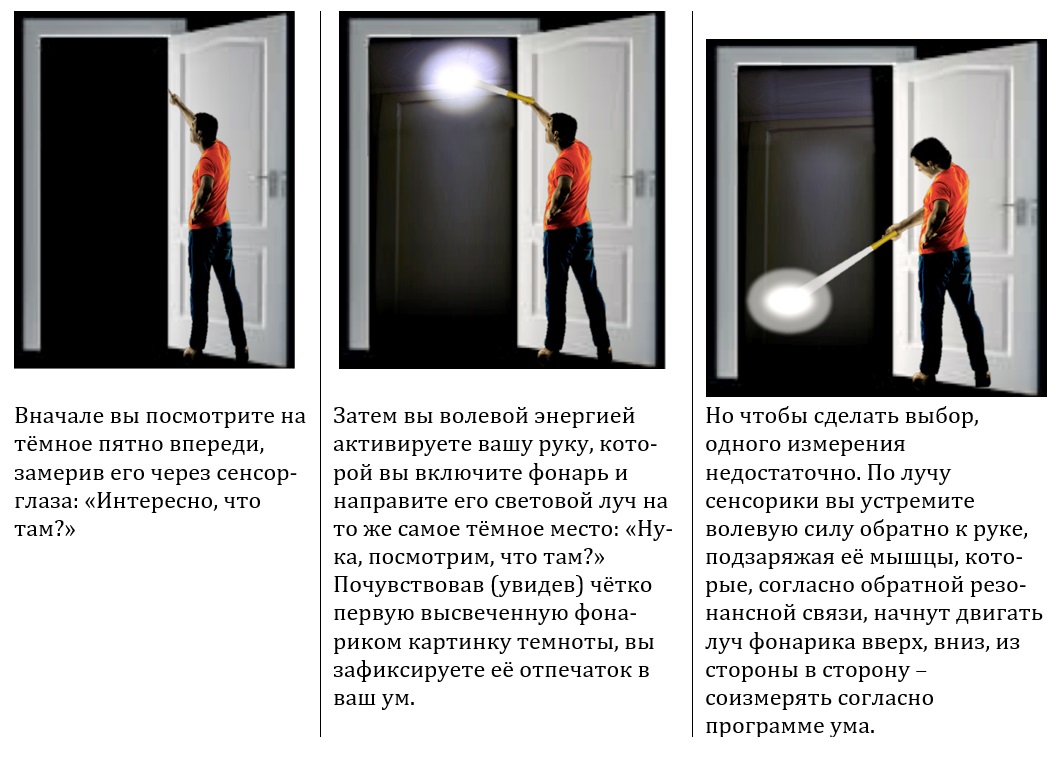 Вначале вы посмотрите на тёмное пятно впереди, замерив его через сенсор-глаза: «Интересно, что там?»

Затем вы волевой энергией активируете вашу руку, которой вы включите фонарь и направите его световой луч на то же самое тёмное место: «Ну-ка, посмотрим, что там?» Почувствовав (увидев) чётко первую высвеченную фонариком картинку темноты, вы зафиксируете её отпечаток в ваш ум.

Но чтобы сделать выбор, одного измерения недостаточно. По лучу сенсорики вы устремите волевую силу обратно к руке, подзаряжая её мышцы, которые, согласно обратной резонансной связи, начнут двигать луч фонарика вверх, вниз, из стороны в сторону – соизмерять согласно программе ума.