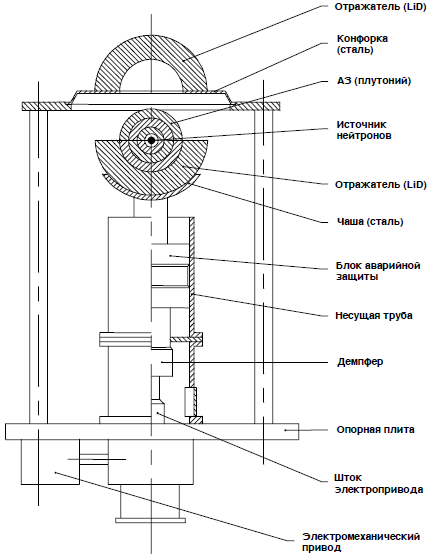 Отражатель (LiD)

Конфорка (сталь)

АЗ (плутоний)

Источник нейтронов

Отражатель (LiD)

Чаша (сталь)

Блок аварийной защиты

Несущая труба

Демпфер

Опорная плита

Шток электропривода

Электромеханический привод