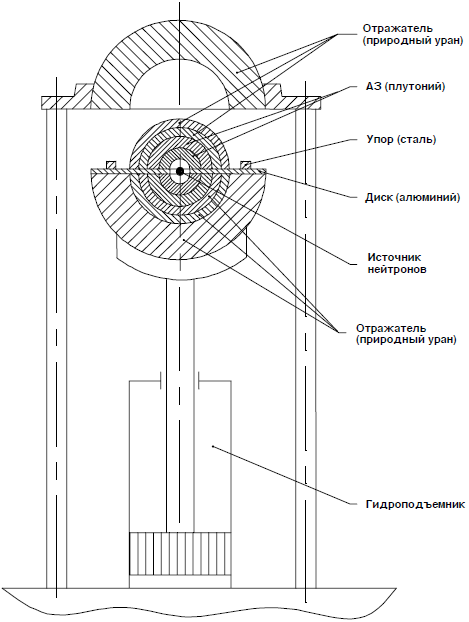 Отражатель (природный уран)

АЗ (плутоний)

Упор (сталь)

Диск (алюминий)

Источник нейтронов

Отражатель (природный уран)

Гидроподъемник