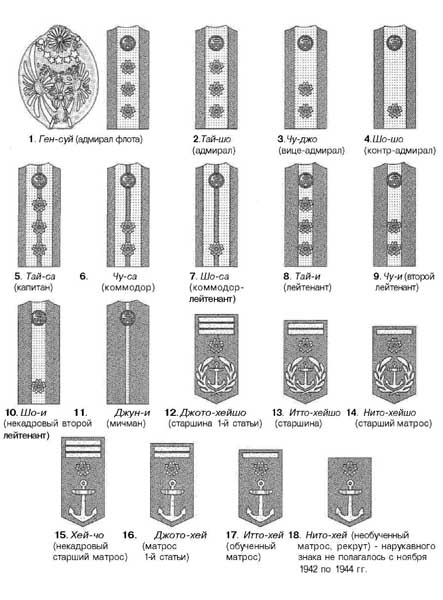 1. Ген-суй (адмирал флота)

2. Тай-шо (адмирал)

3. Чу-джо (вице-адмирал)

4. Шо-шо (контр-адмирал)

5. Тай-са (капитан)

6. Чу-са (коммодор)

7. Шо-са (коммодор-лейтенант)

8. Тай-и (лейтенант)

9. Чу-и (второй лейтенант)

10. Шо-и (некадровый второй лейтенант)

11. Джун-и (мичман)

12. Джото-хейшо (старшина 1-й статьи)

13. Итто-хейшо (старшина)

14. Нито-хейшо (старший матрос)

15. Хей-чо (некадровый старший матрос)

16. Джото-хей (матрос 1-й статьи)

17. Итто-хей (обученный матрос)

18. Нито-хей (необученный матрос, рекрут) - нарукавного знака не полагалось с ноября 1942 по 1944 гг.