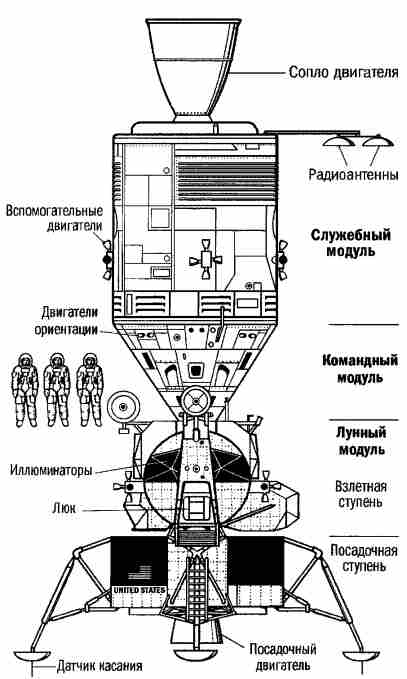 Сопло двигателя

Радиоантенны

Вспомогательные двигатели

Служебный модуль

Двигатели ориентации

Командный модуль

Лунный модуль

Иллюминаторы

Взлетная ступень

Люк

Посадочная ступень

UNITED STATES

Посадочный двигатель

Датчик касания