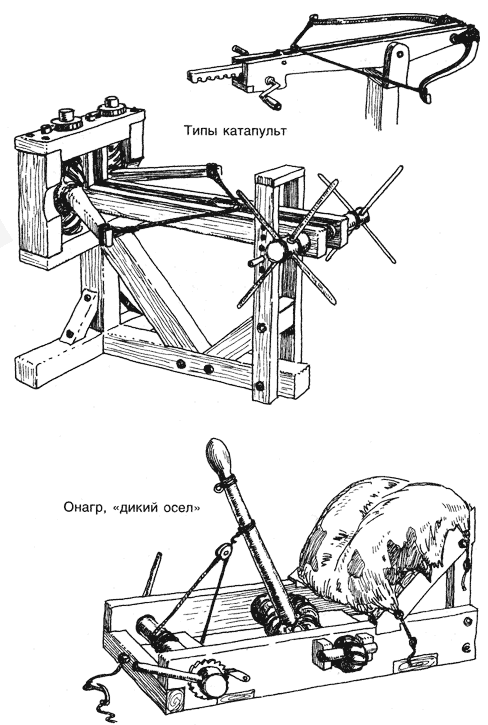 Типы катапульт

Онагр, «дикий осел»