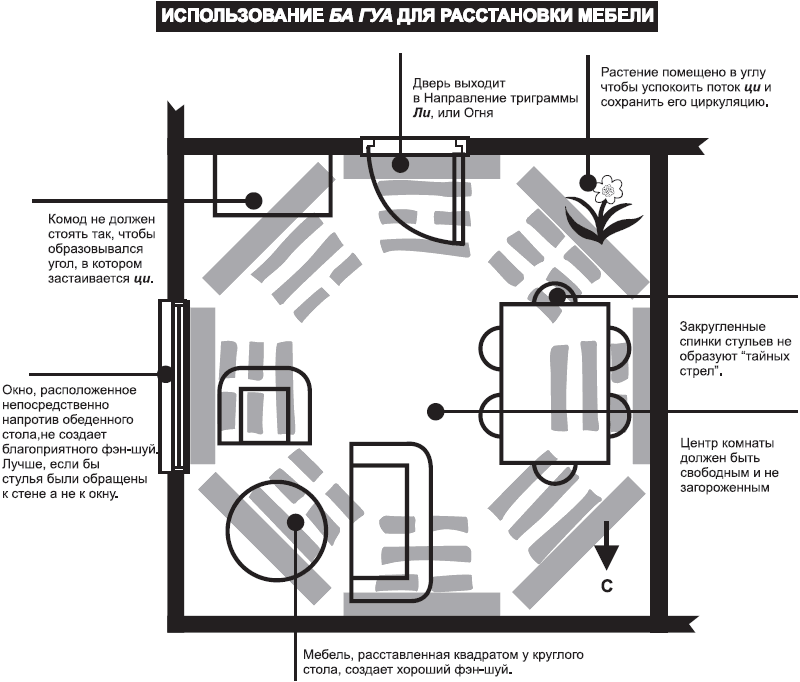 ИСПОЛЬЗОВАНИЕ БА ГУА ДЛЯ РАССТАНОВКИ МЕБЕЛИ

Дверь выходит в Направление триграммы Ли, или Огня

Растение помещено в углу чтобы успокоить поток ци и сохранить его циркуляцию.

Комод не должен стоять так, чтобы образовывался угол, в котором застаивается ци.

Закругленные спинки стульев не образуют "тайных стрел".

Окно, расположенное непосредственно напротив обеденного стола,не создает благоприятного фэн-шуй. Лучше, если бы стулья были обращены к стене а не к окну.

Центр комнаты должен быть свободным и не загороженным

С

Мебель, расставленная квадратом у круглого стола, создает хороший фэн-шуй.