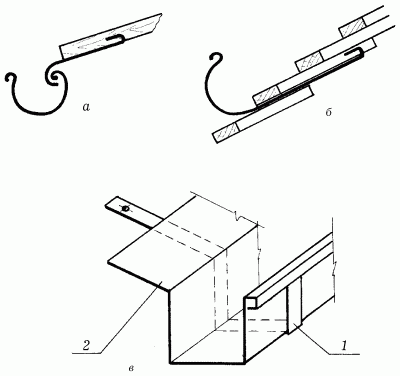 а

б

2

1

в