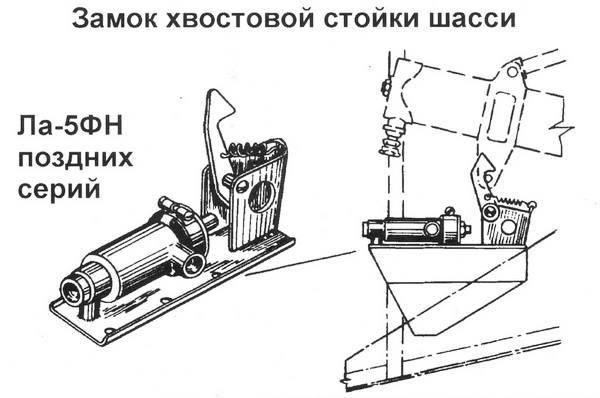 Замок хвостовой стойки шасси

Ла-5ФН поздних серий