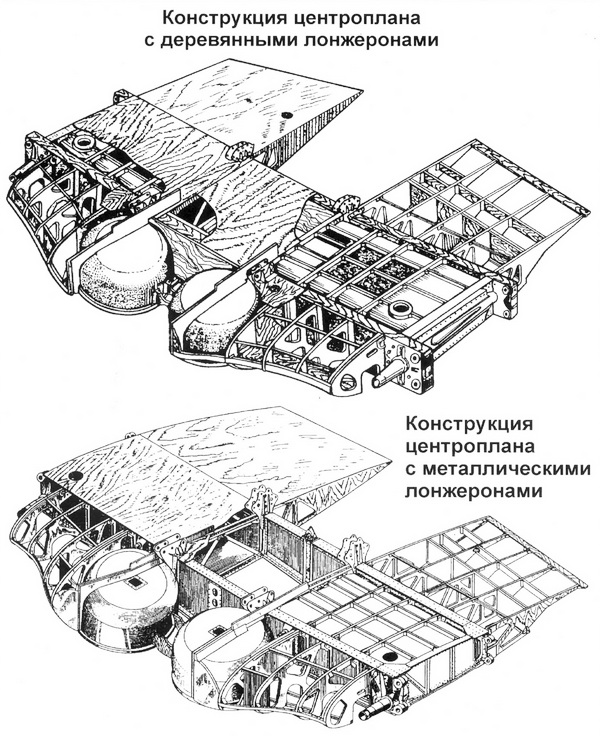 Конструкция центроплана с деревянными лонжеронами

Конструкция центроплана с металлическими лонжеронами