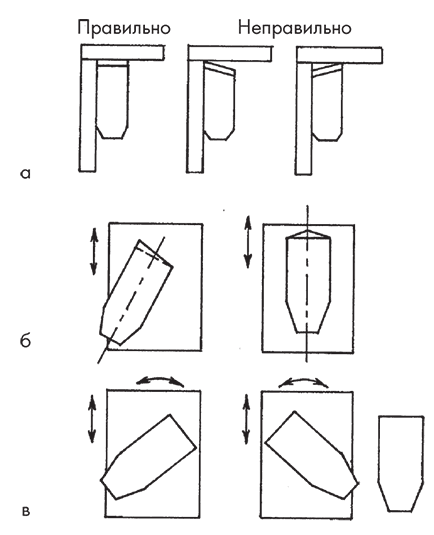 Правильно Неправильно

а

б

в