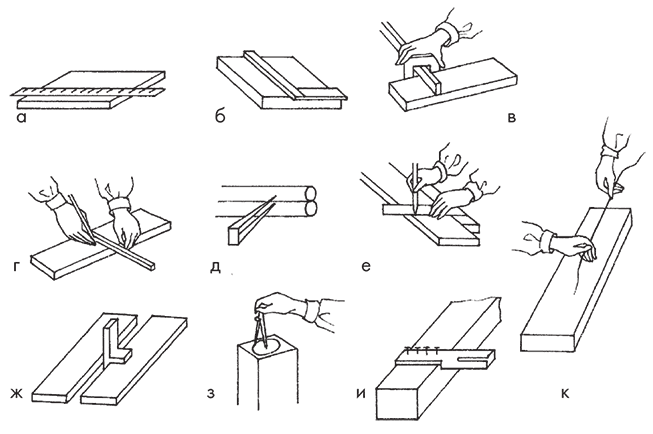 а
б
в
г
д
е
ж
з
и
к