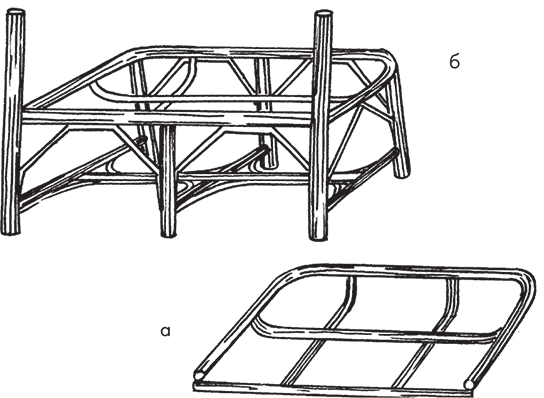 б

а