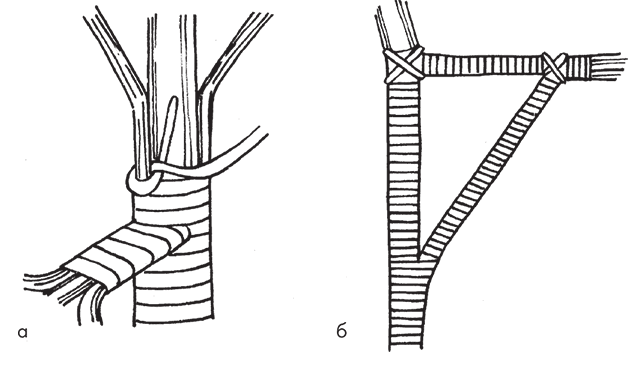 а

б