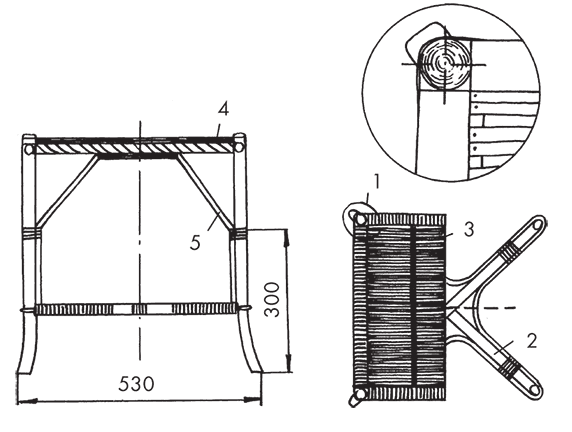 4
5
300
530
1
3
2