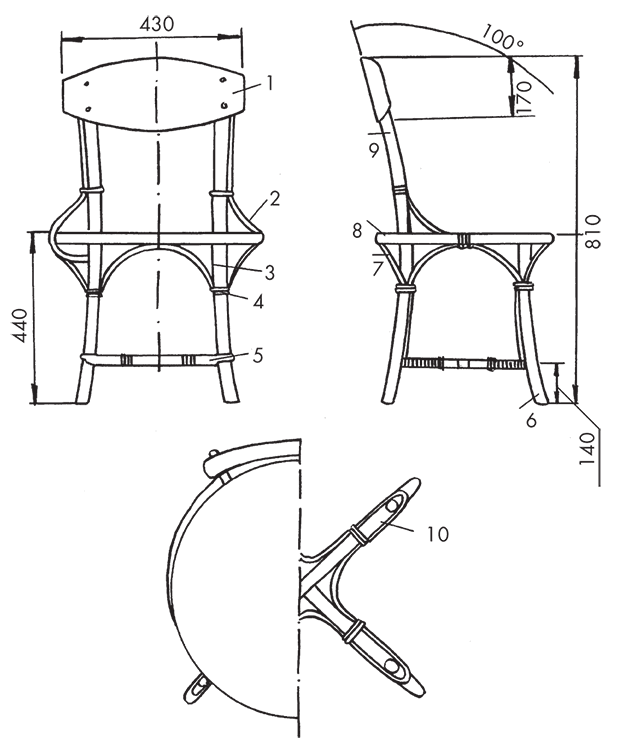 430
1
2
3
4
5
440
100°
170
9
8
7
810
6
140
10