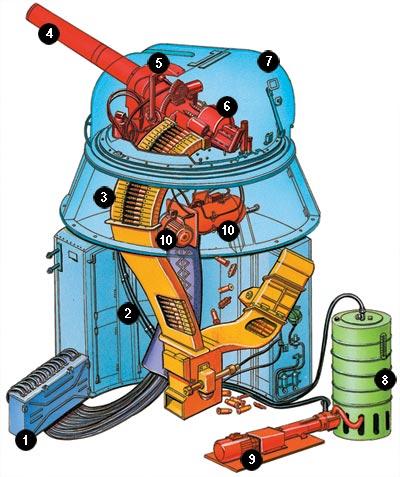 4
5
7
6
3
10
10
2
8
1
9