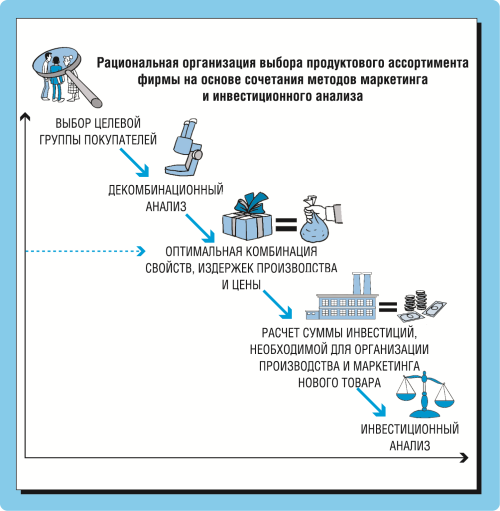 Рациональная организация выбора продуктового ассортимента фирмы на основе сочетания методов маркетинга и инвестиционного анализа

ВЫБОР ЦЕЛЕВОЙ ГРУППЫ ПОКУПАТЕЛЕЙ

ДЕКОМБИНАЦИОННЫЙ АНАЛИЗ

ОПТИМАЛЬНАЯ КОМБИНАЦИЯ СВОЙСТВ, ИЗДЕРЖЕК ПРОИЗВОДСТВА И ЦЕНЫ

РАСЧЕТ СУММЫ ИНВЕСТИЦИЙ, НЕОБХОДИМОЙ ДЛЯ ОРГАНИЗАЦИИ ПРОИЗВОДСТВА И МАРКЕТИНГА НОВОГО ТОВАРА

ИНВЕСТИЦИОННЫЙ АНАЛИЗ